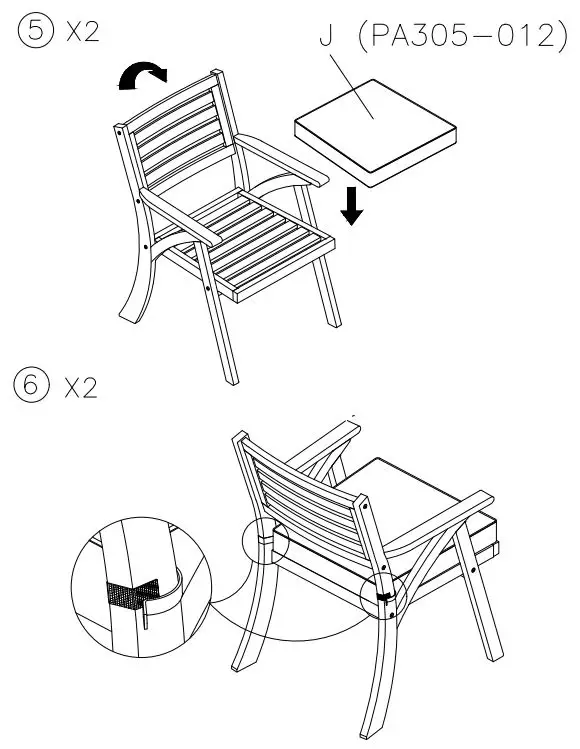 ⑤ X2

J (PA305-012)

⑥ X2