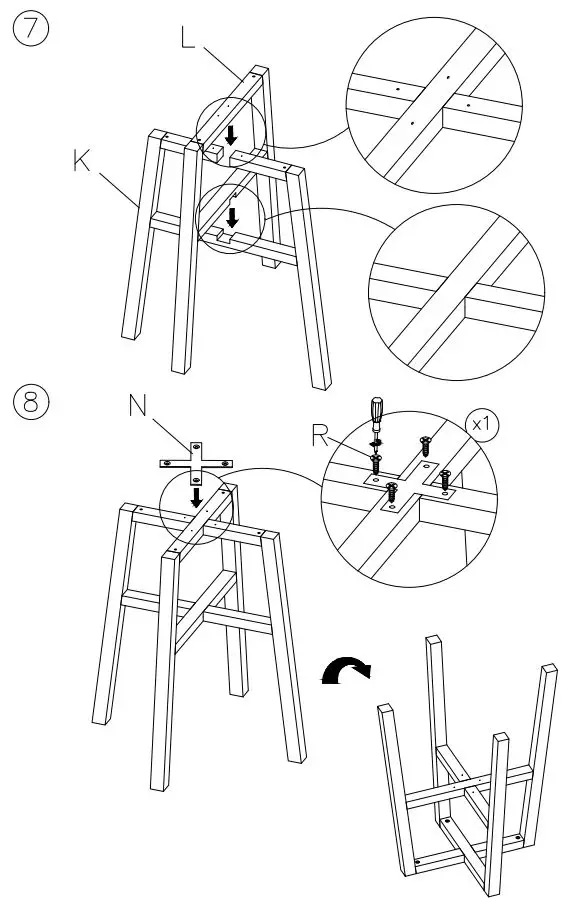 7
L
K
8
N
R
x1