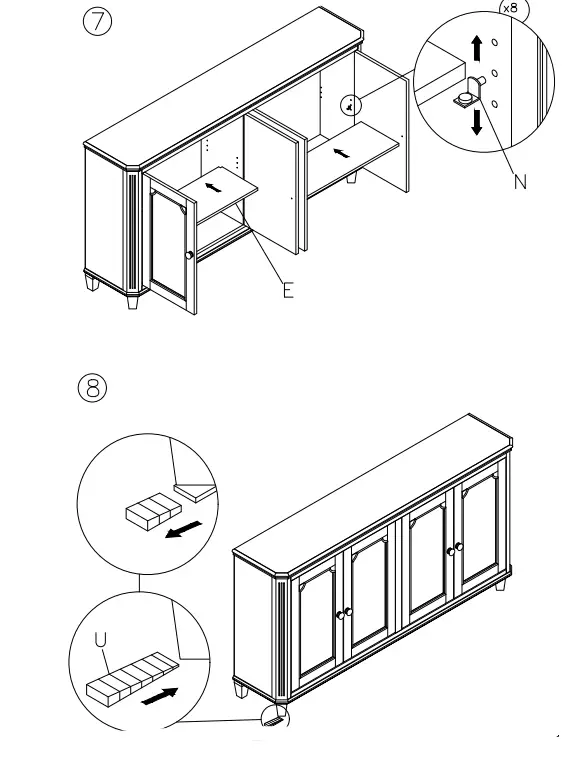 7

x8

N

E

8

U