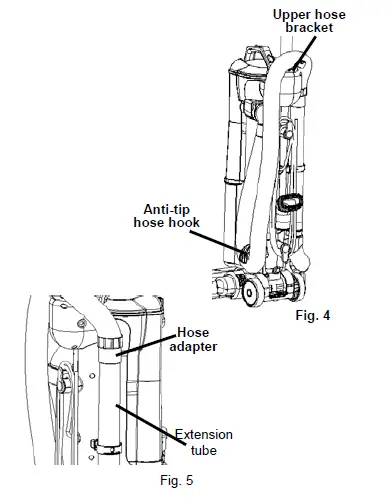 Upper hose bracket

Anti-tip hose hook

Fig. 4

Hose adapter

Extension tube

Fig. 5