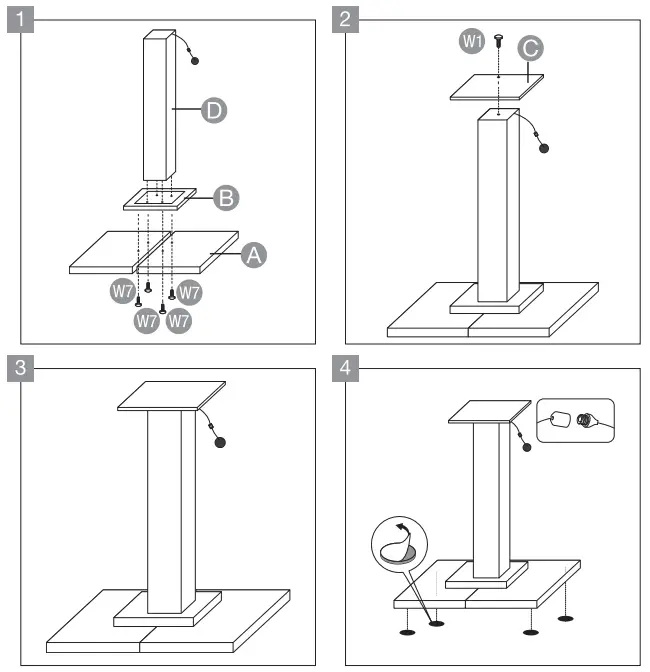 1

D

B

A

W7 W7

W7 W7

2

W1 C

3

4