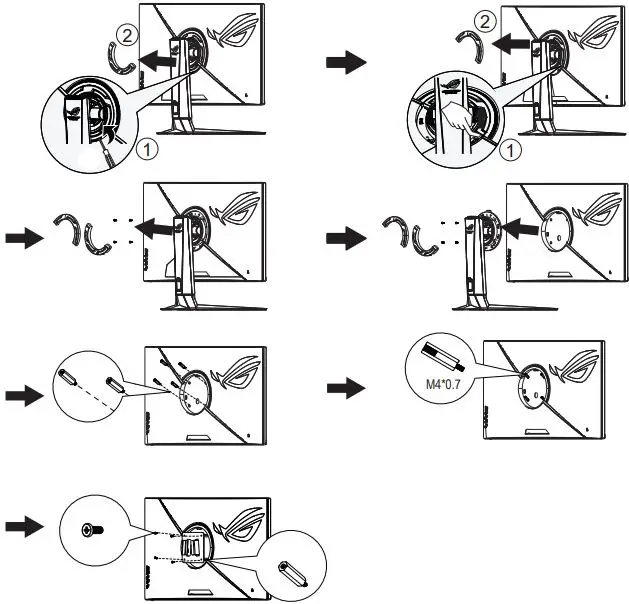 ②
①
②
①
M4*0.7