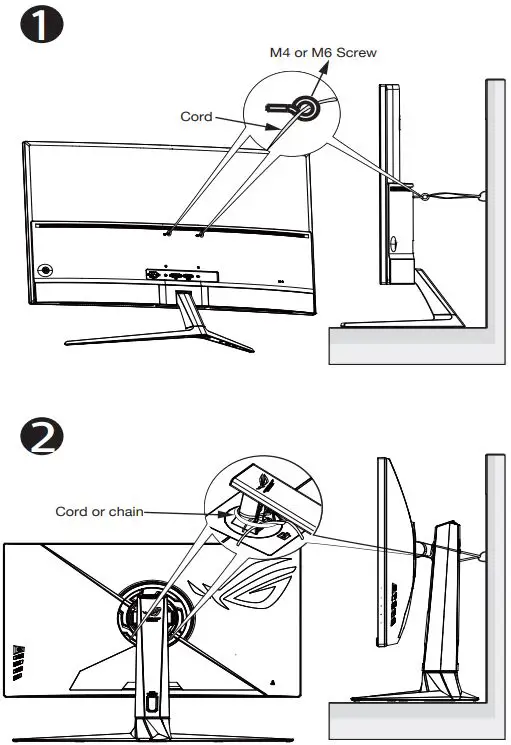 1

M4 or M6 Screw

Cord

2

Cord or chain