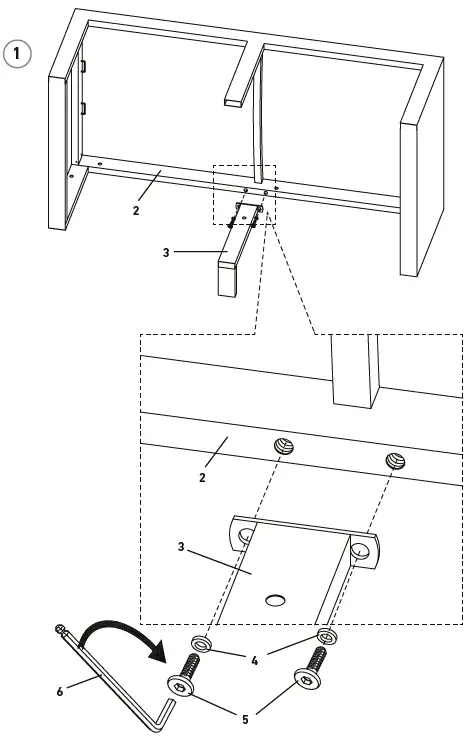 1

2

3

2

3

4

6

5