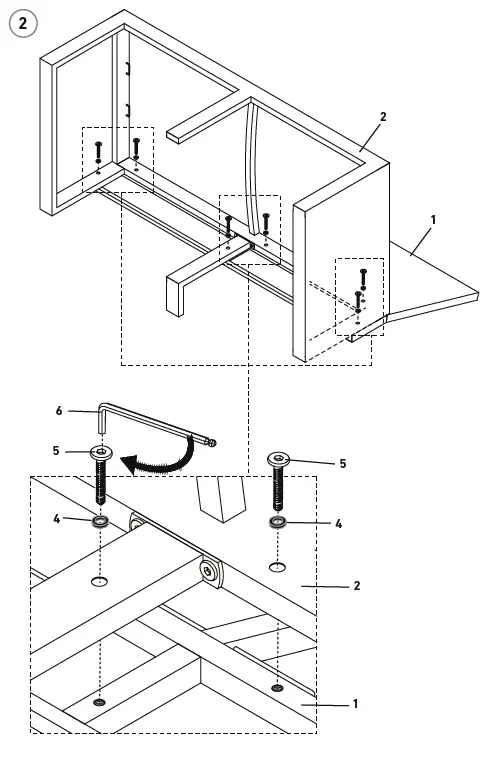 2

2

1

6

5

5

4

4

2

1