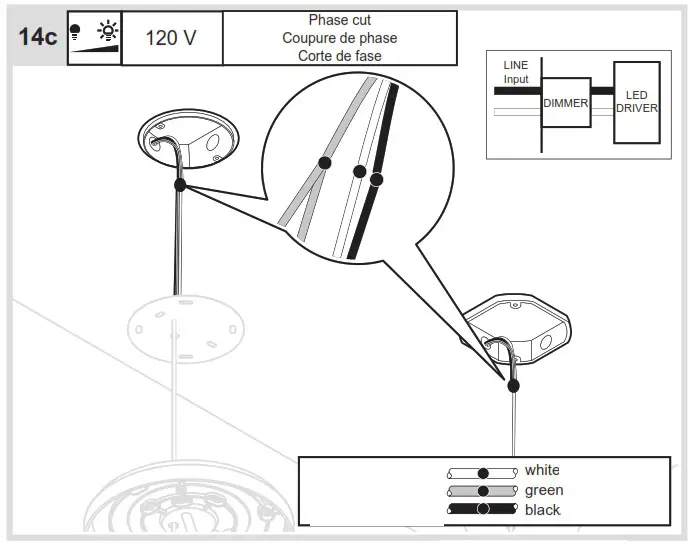 14c

120 V

Phase cut
Coupure de phase
Corte de fase

LINE
Input

DIMMER

LED
DRIVER

white
green
black