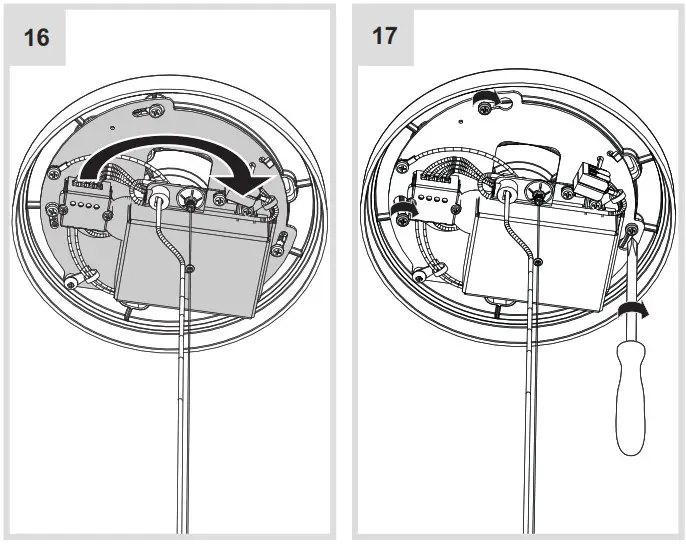 16

17