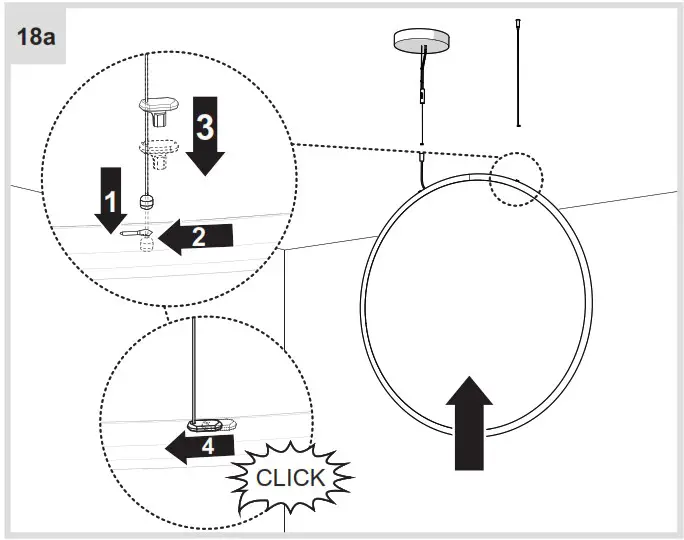 18a

3

1

2

4

CLICK