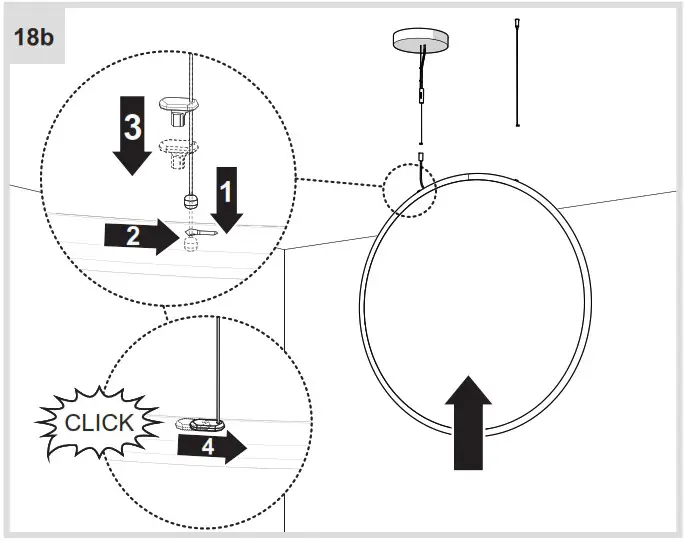 18b

3

1

2

CLICK

4