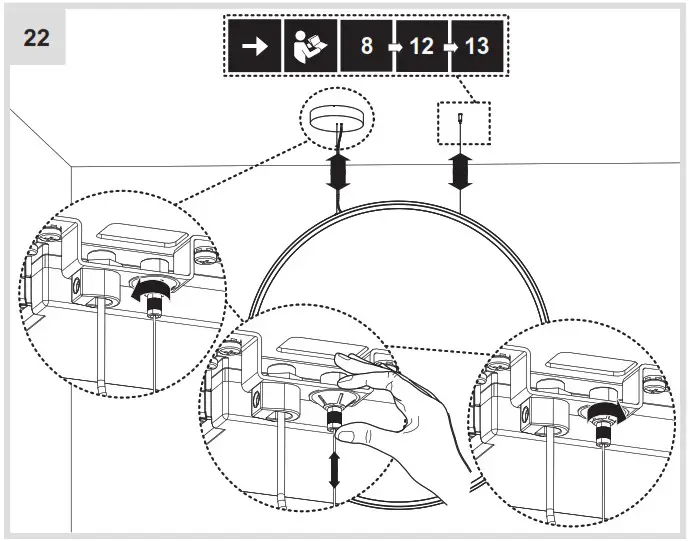 22

8 12 13