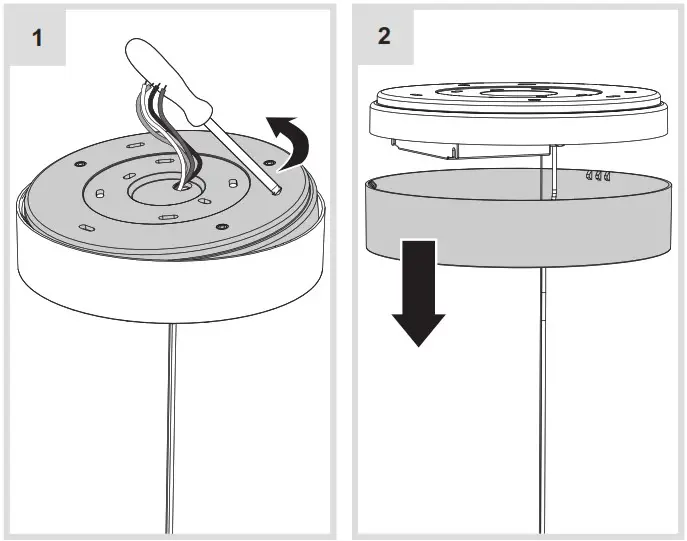 1

2