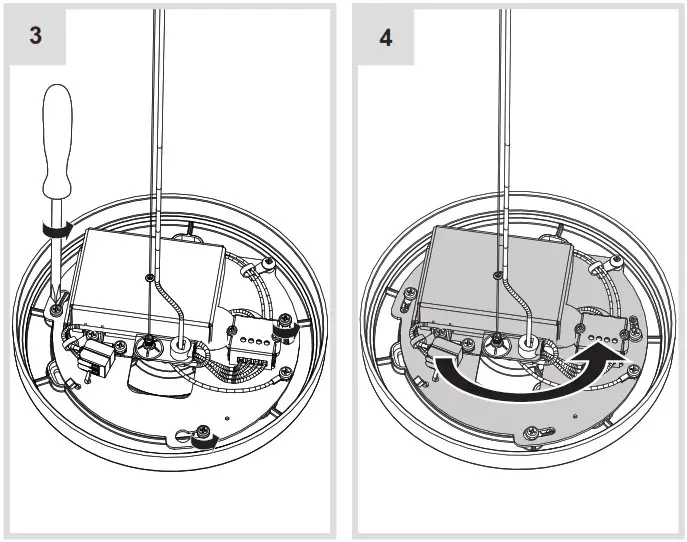 3

4