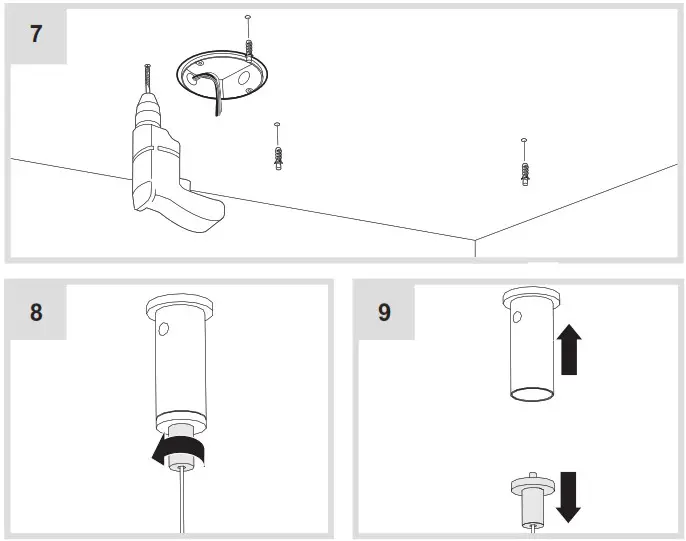 7

8

9