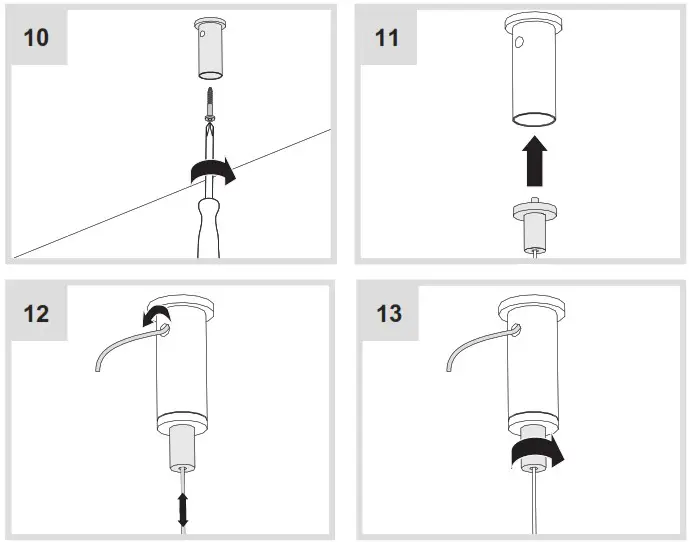 10

11

12

13