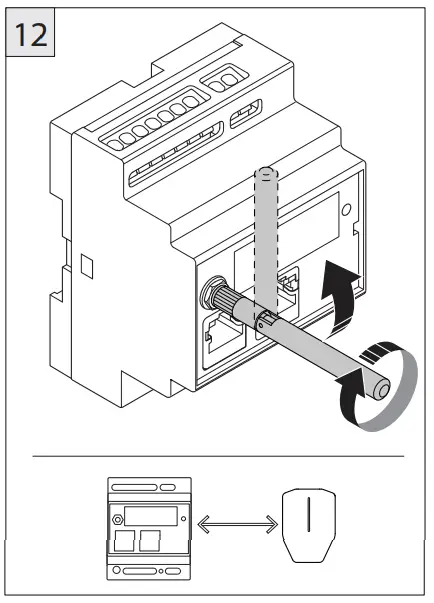 12