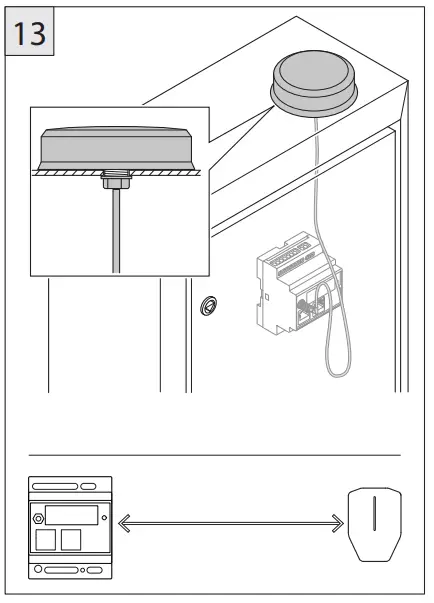 13