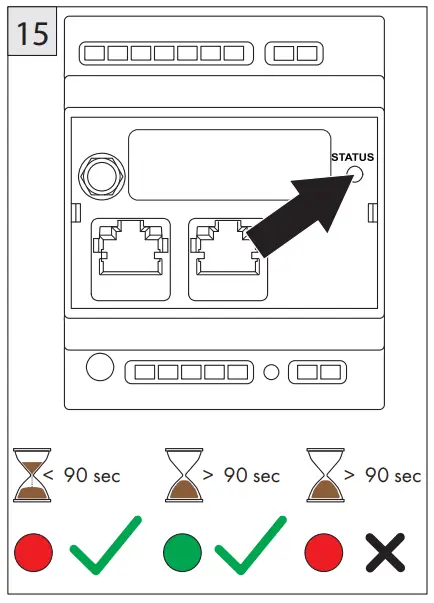 15

STATUS

< 90 sec

> 90 sec

> 90 sec