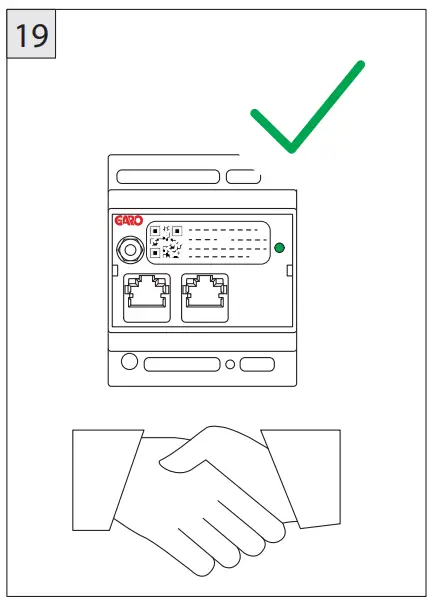 19

GARO