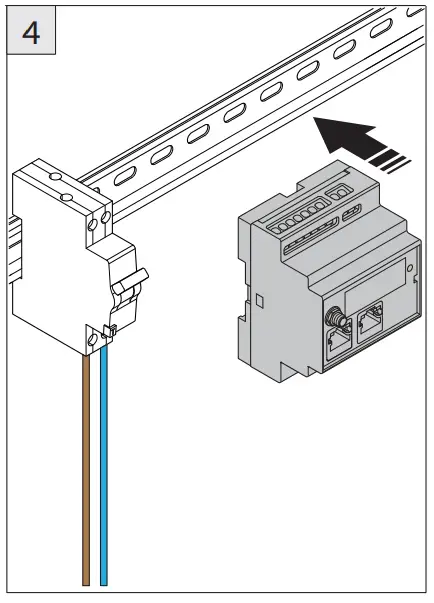 4