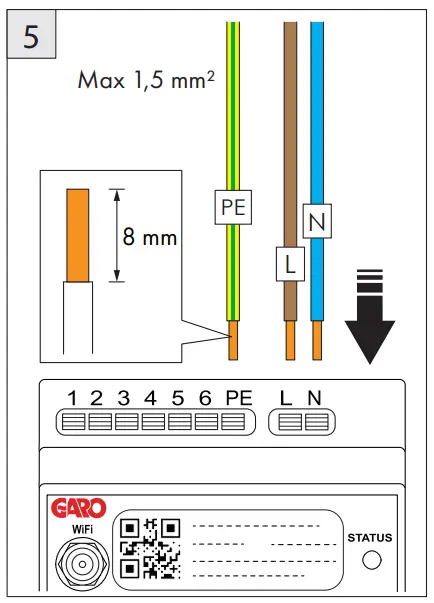 5

Max 1,5 mm$^2$

8 mm

PE

L

N

1 2 3 4 5 6 PE

L N

GARO

WiFi

STATUS