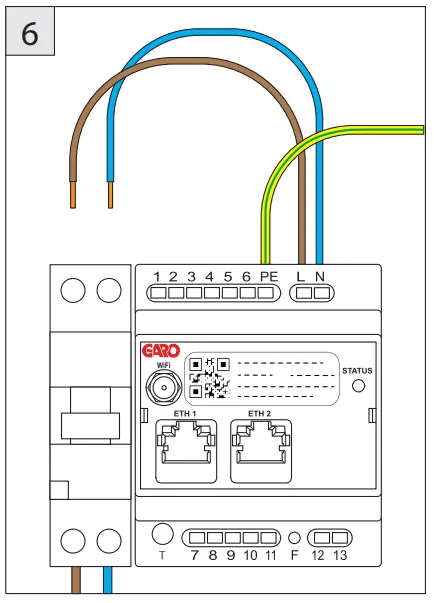 6

1 2 3 4 5 6 PE L N

GARO

WiFi

STATUS

ETH 1

ETH 2

T 7 8 9 10 11 F 12 13