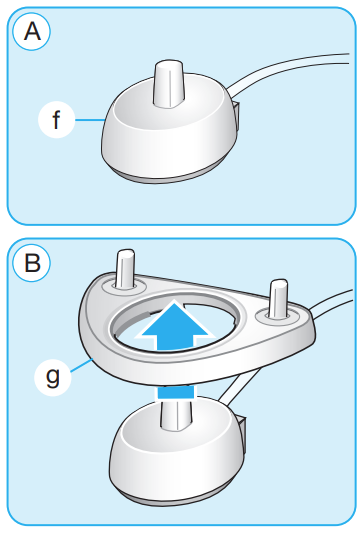 A

f

B

g