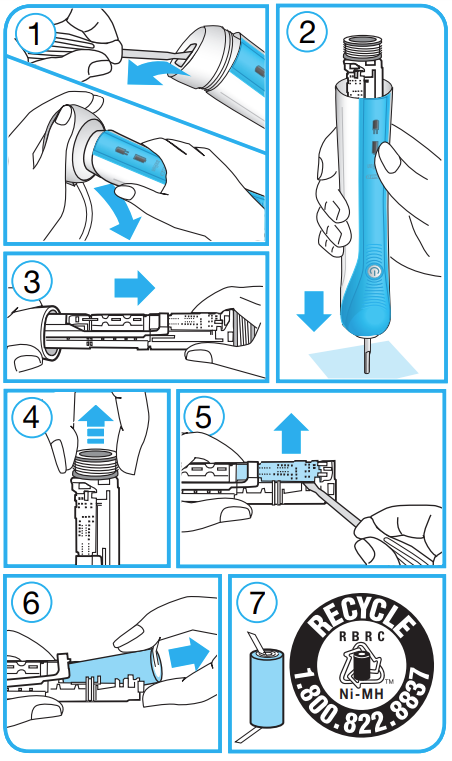 1

2

3

4

5

6

7

RECYCLE
RBRC
Ni-MH
TM
1.800.822.8837