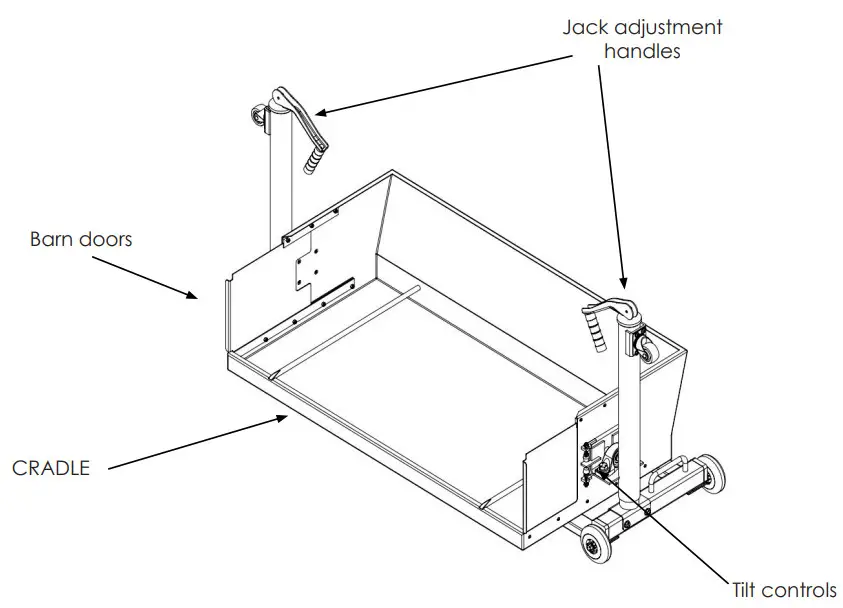 Jack adjustment handles

Barn doors

CRADLE

Tilt controls