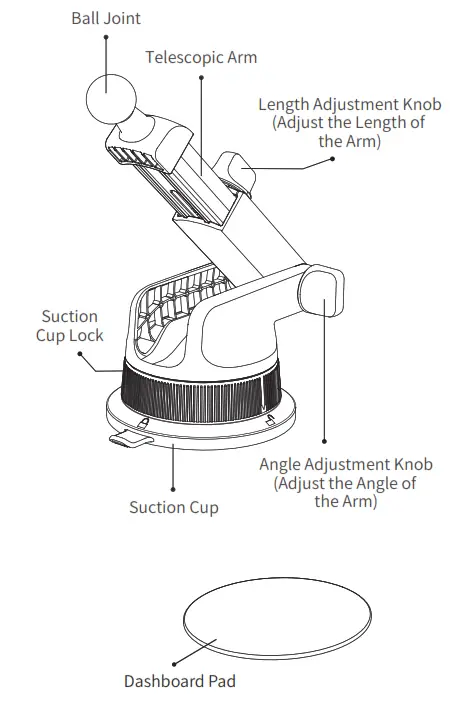 Ball Joint

Telescopic Arm

Length Adjustment Knob (Adjust the Length of the Arm)

Suction Cup Lock

Angle Adjustment Knob (Adjust the Angle of the Arm)

Suction Cup

Dashboard Pad