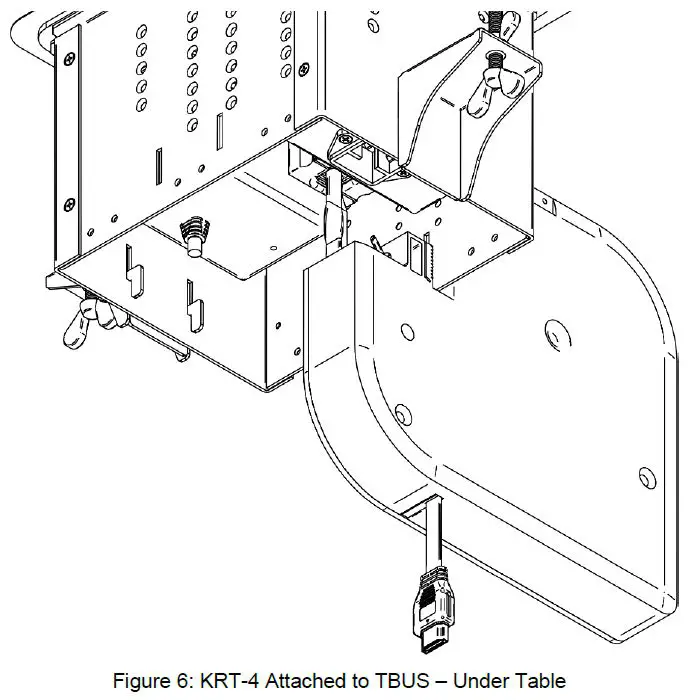 Figure 6: KRT-4 Attached to TBUS – Under Table