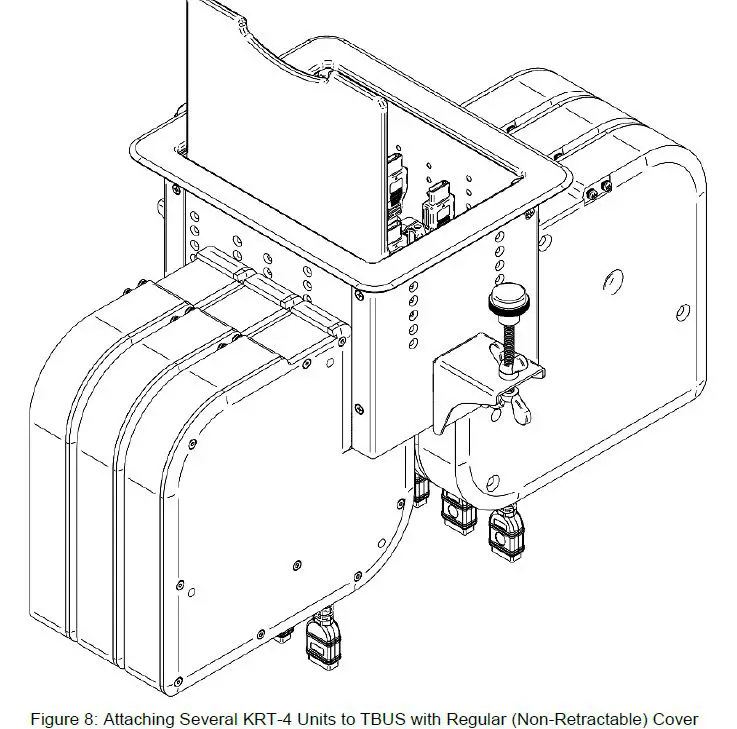 Figure 8: Attaching Several KRT-4 Units to TBUS with Regular (Non-Retractable) Cover