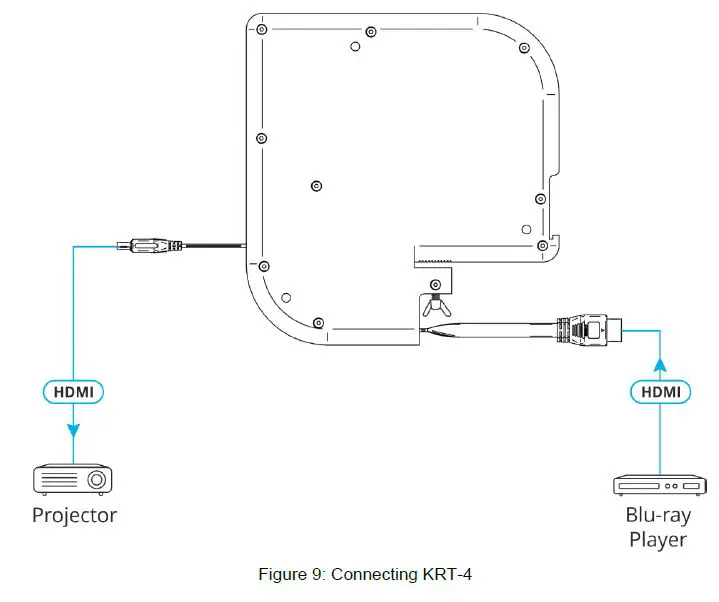 HDMI

Projector

HDMI

Blu-ray Player

Figure 9: Connecting KRT-4