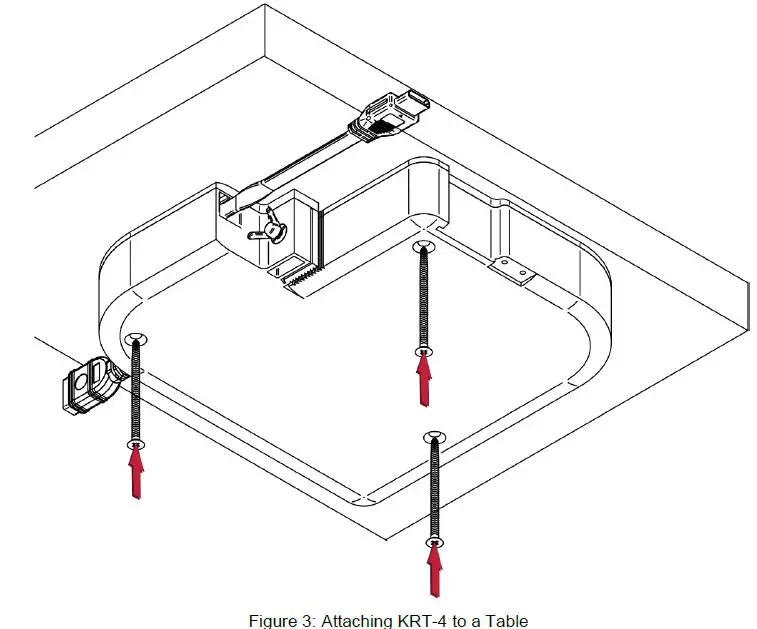 Figure 3: Attaching KRT-4 to a Table