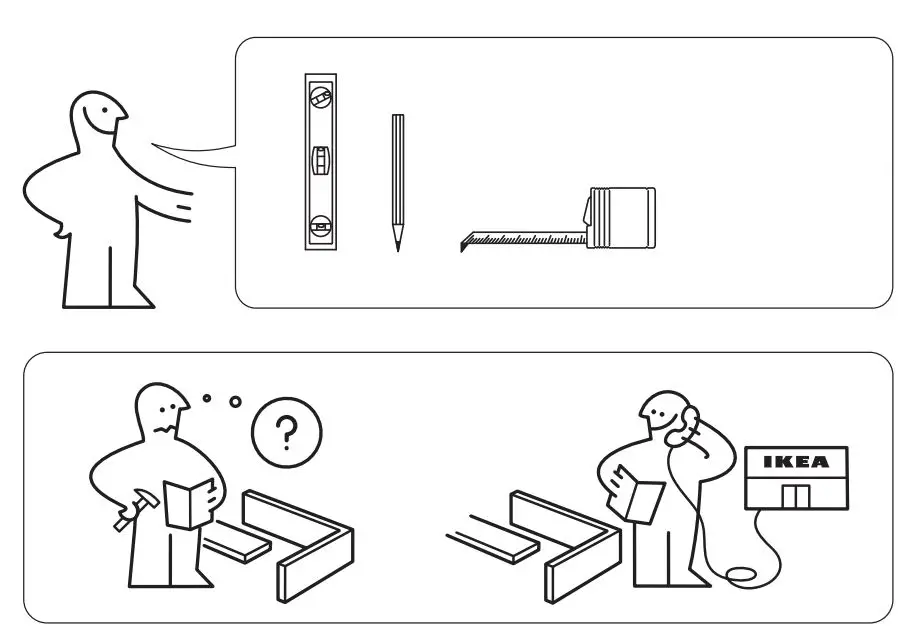 ?

IKEA