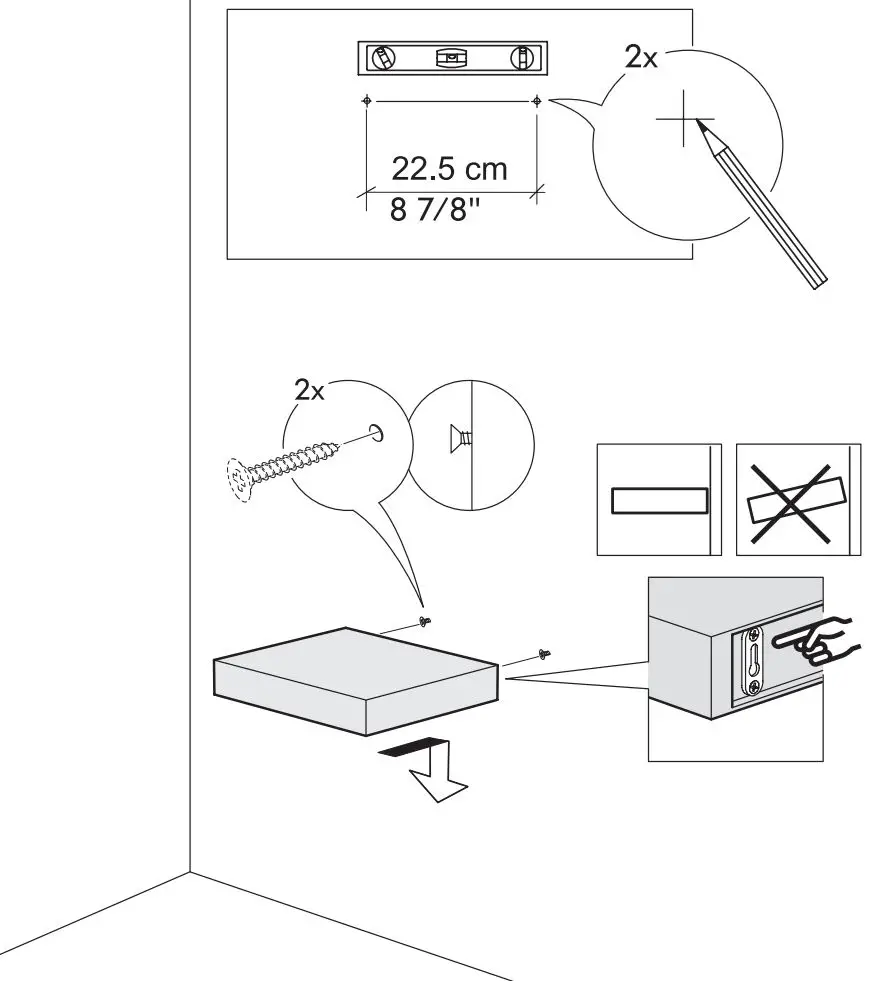 2x

22.5 cm
8 7/8"

2x