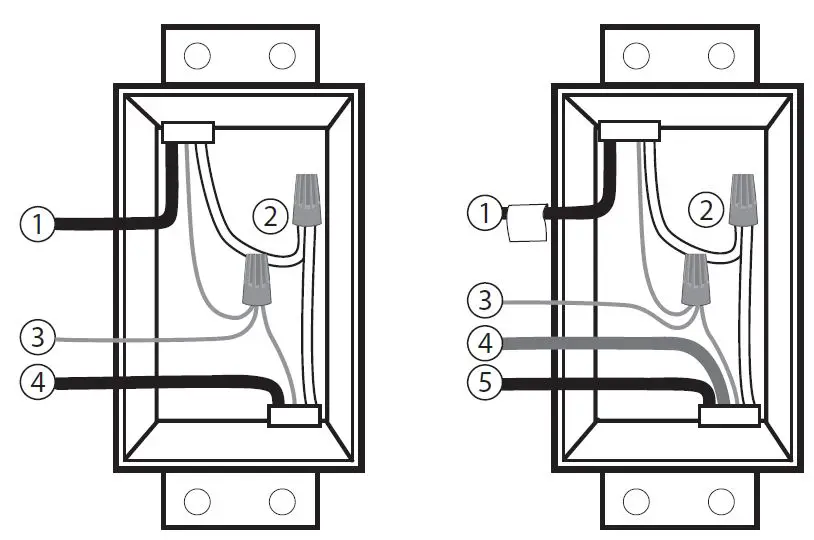 1
2
3
4

1
2
3
4
5