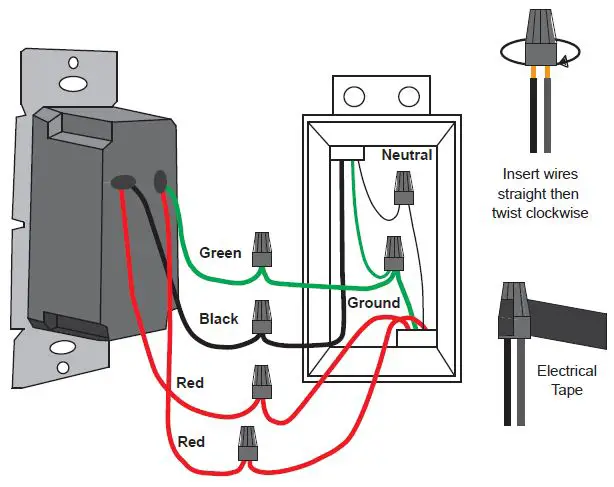 Neutral

Green

Ground

Black

Red

Red

Insert wires straight then twist clockwise

Electrical Tape