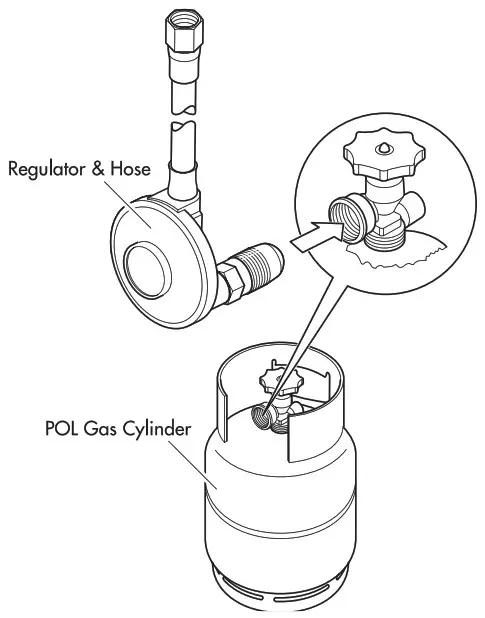 Regulator & Hose

POL Gas Cylinder