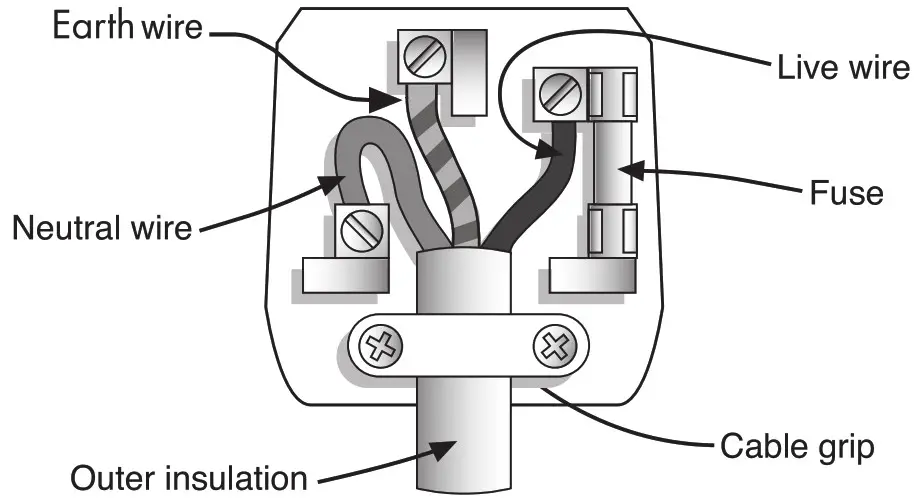 Earth wire

Live wire

Fuse

Neutral wire

Cable grip

Outer insulation