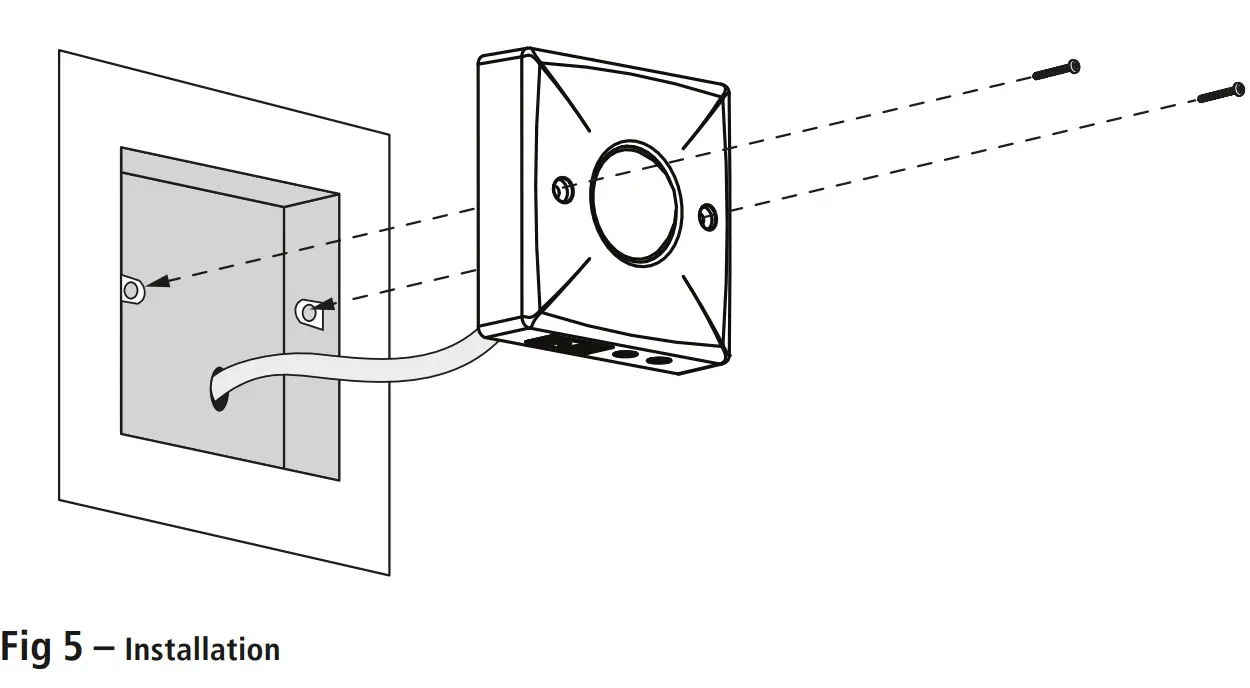 Fig 5 – Installation