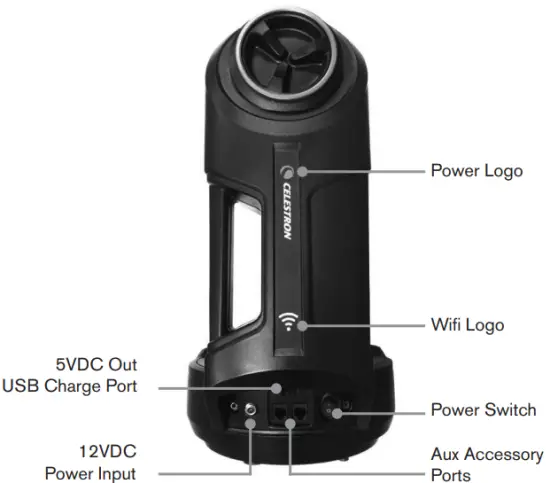 CELESTRON

Power Logo

Wifi Logo

5VDC Out
USB Charge Port

Power Switch

12VDC
Power Input

Aux Accessory
Ports