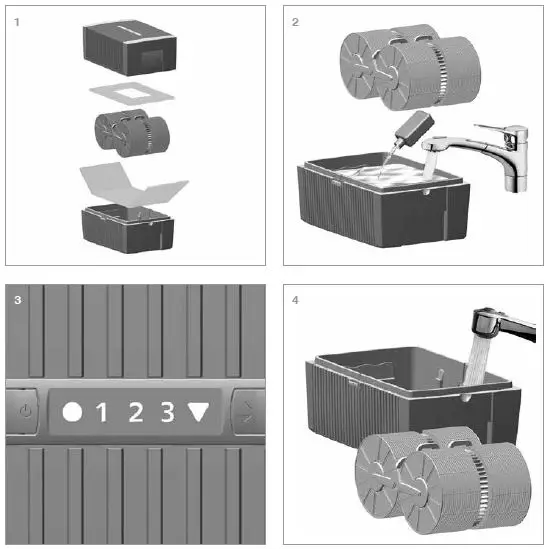 1

2

3

1 2 3

4