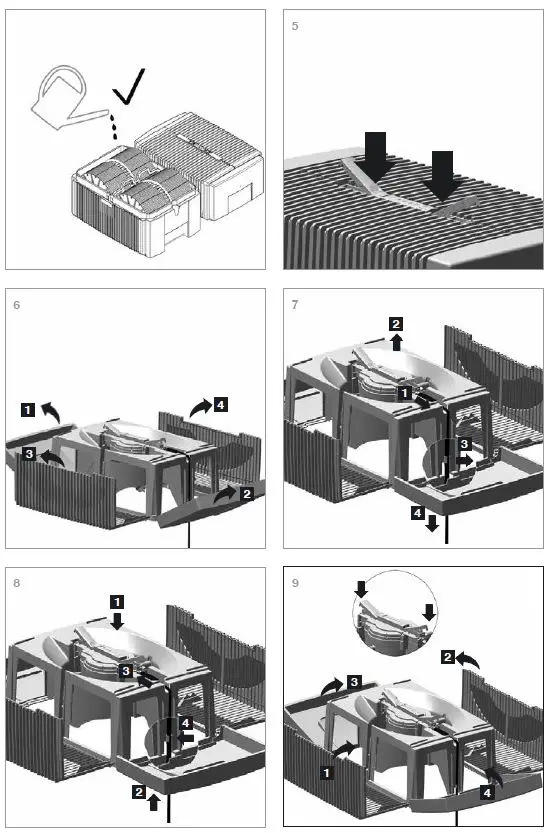 5

6

1

4

3

2

7

2

1

3

4

8

1

3

4

2

9

2

3

1

4