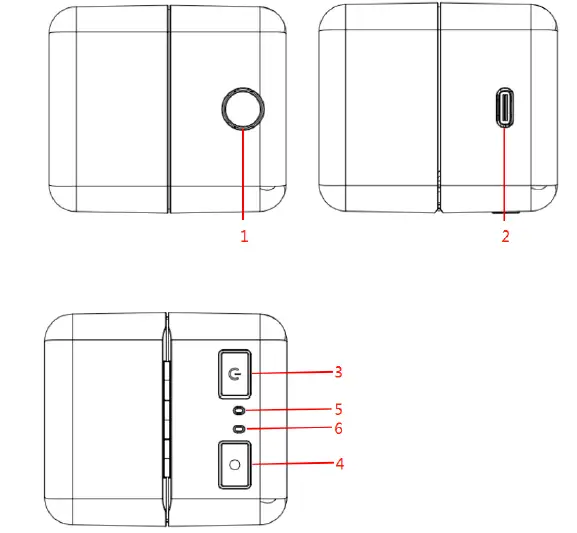 1

2

3

5

6

4