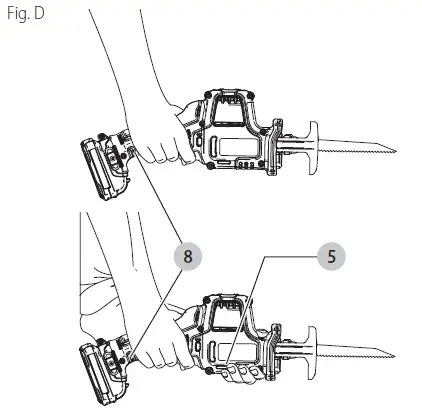 Fig. D

8

5