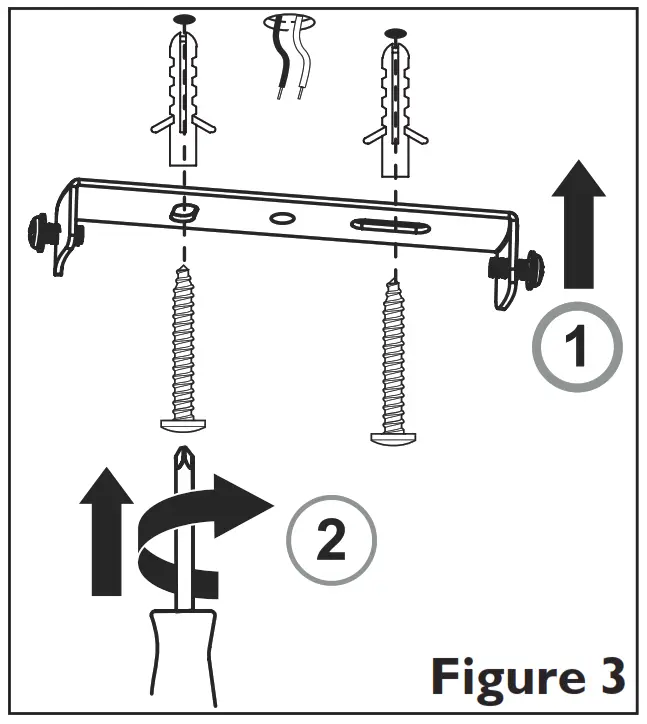 1

2

Figure 3