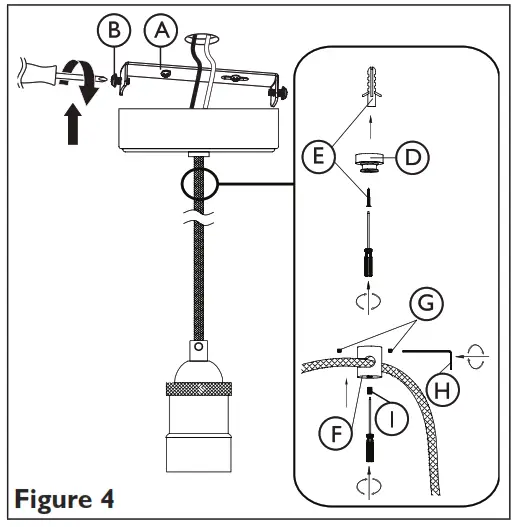 B
A
E
D
G
H
F
I
Figure 4