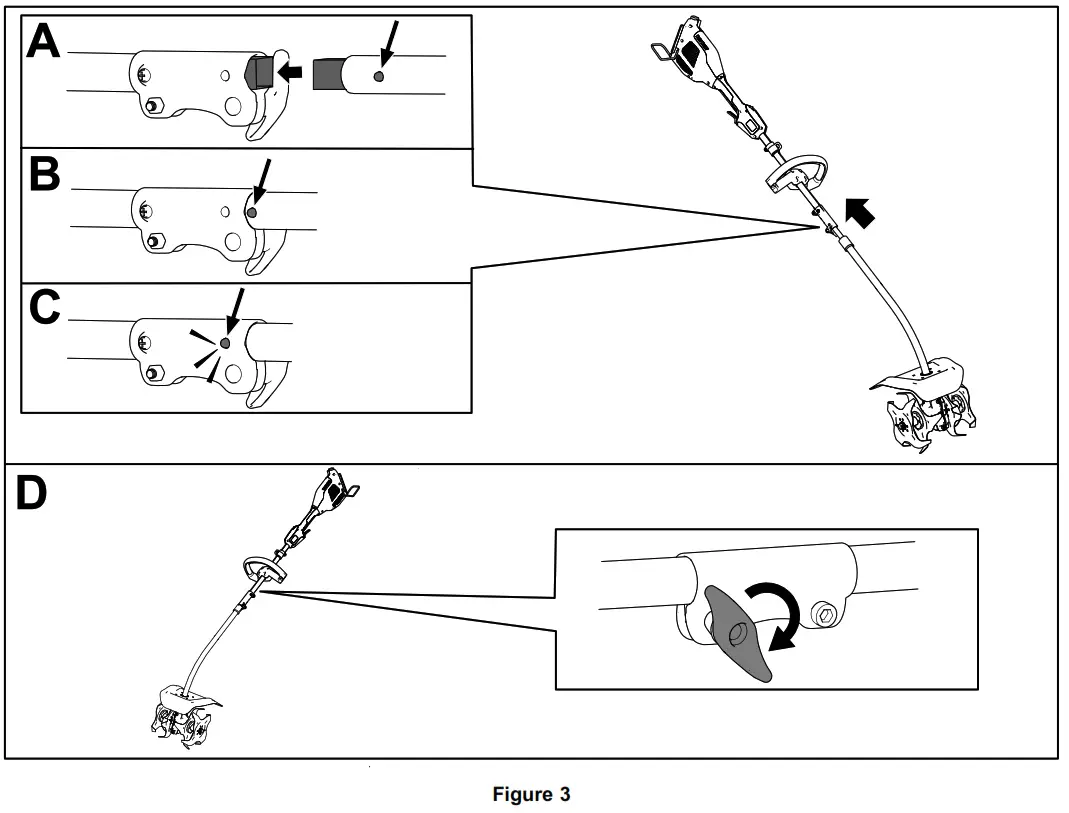 A

B

C

D

Figure 3