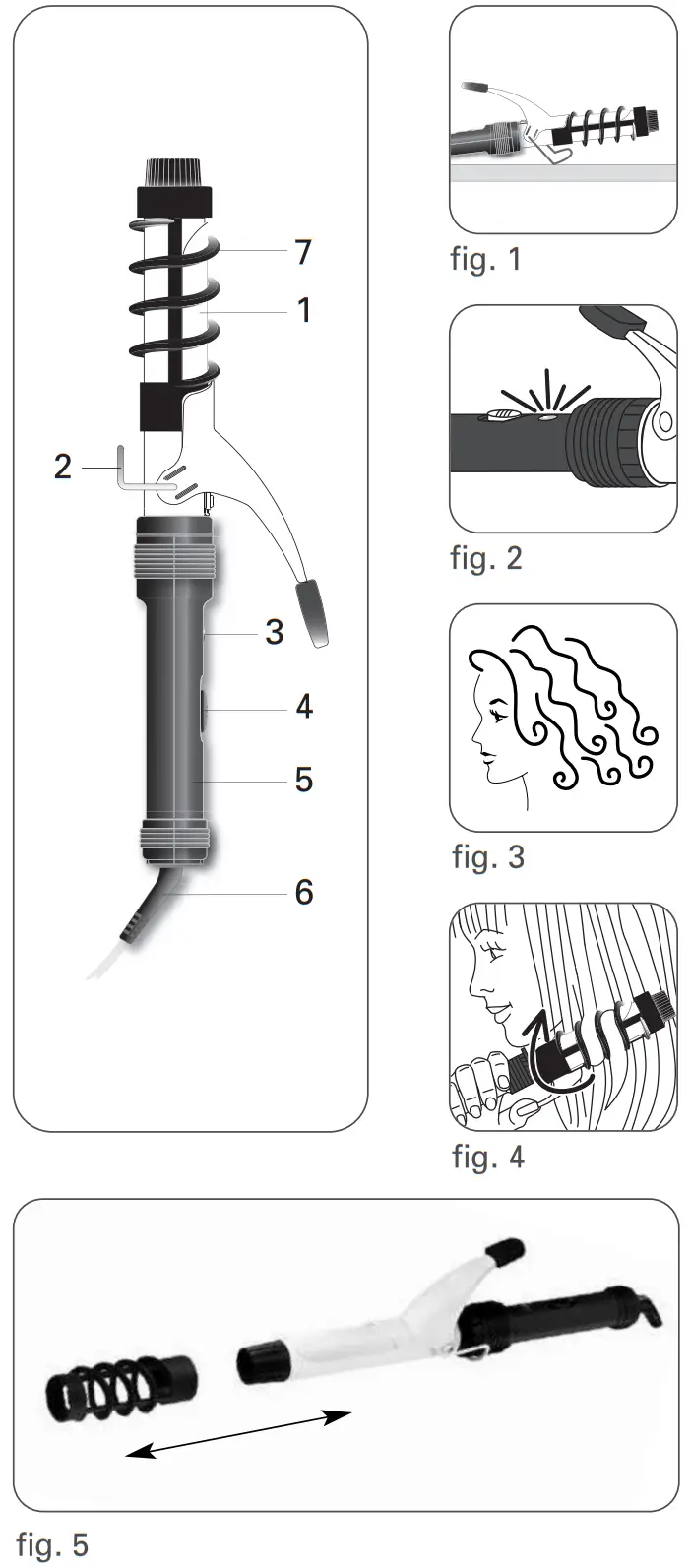 7
1
2
3
4
5
6

fig. 1

fig. 2

fig. 3

fig. 4

fig. 5