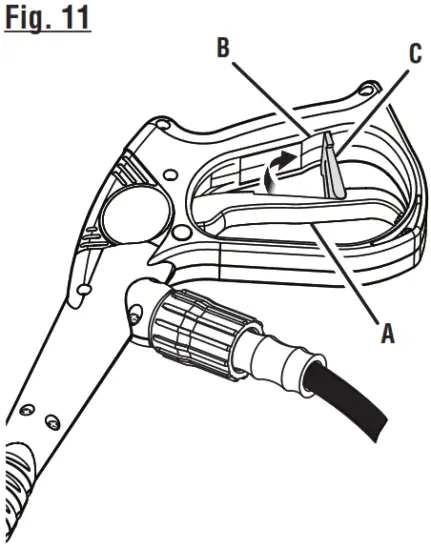 Fig. 11

B

C

A